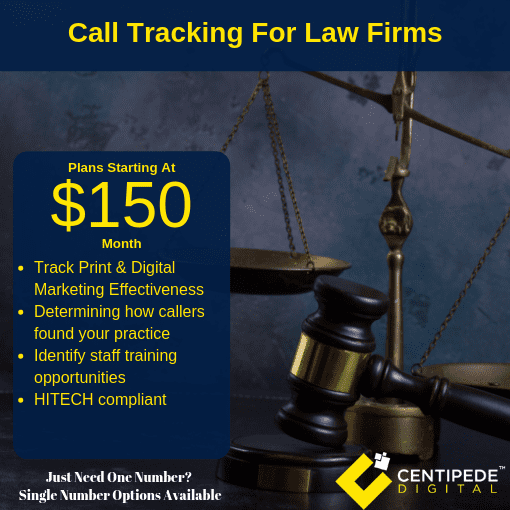 Call Tracking For Law Firms

Plans Starting At
$150
Month

- Track Print & Digital Marketing Effectiveness
- Determining how callers found your practice
- Identify staff training opportunities
- HITECH compliant

Just Need One Number?
Single Number Options Available

CENTIPEDE™
DIGITAL